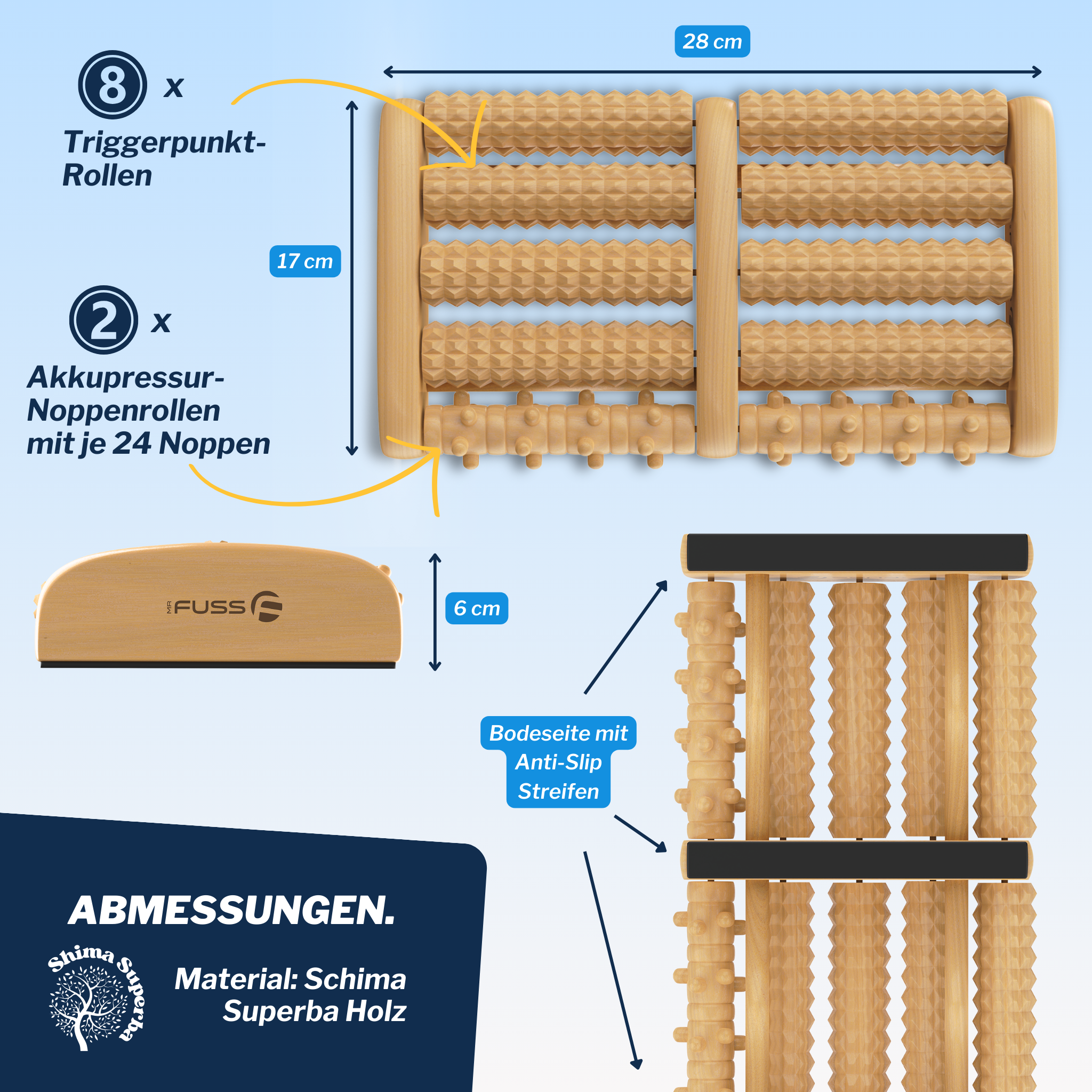 28 cm

8 x
Triggerpunkt-Rollen

17 cm

2 x
Akkupressur-Noppenrollen mit je 24 Noppen

MR FUSS

6 cm

Bodeseite mit Anti-Slip Streifen

ABMESSUNGEN.

Shima Superba

Material: Schima Superba Holz